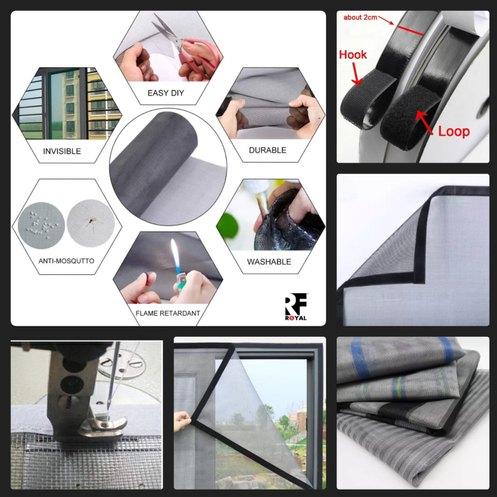 EASY DIY

INVISIBLE

DURABLE

ANTI-MOSQUTTO

WASHABLE

FLAME RETARDANT

RF
ROYAL

about 2cm

Hook

Loop