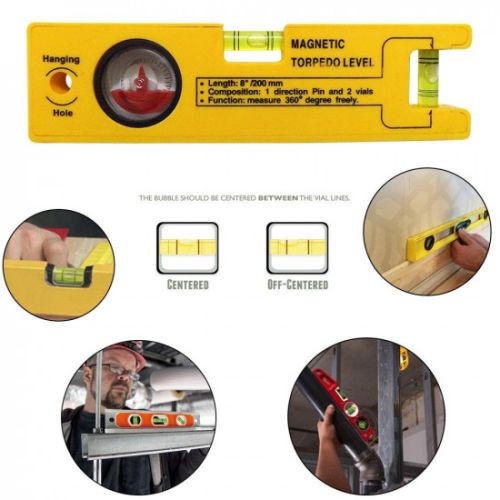 Hanging

Hole

MAGNETIC
TORPEDO LEVEL

• Length: 8" /200 mm
• Composition: 1 direction Pin and 2 vials
• Function: measure 360° degree freely.

THE BUBBLE SHOULD BE CENTERED BETWEEN THE VIAL LINES.

CENTERED

OFF-CENTERED