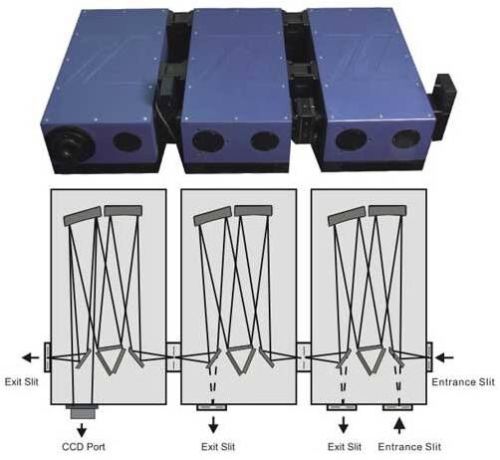 Exit Slit

Entrance Slit

CCD Port

Exit Slit

Exit Slit

Entrance Slit