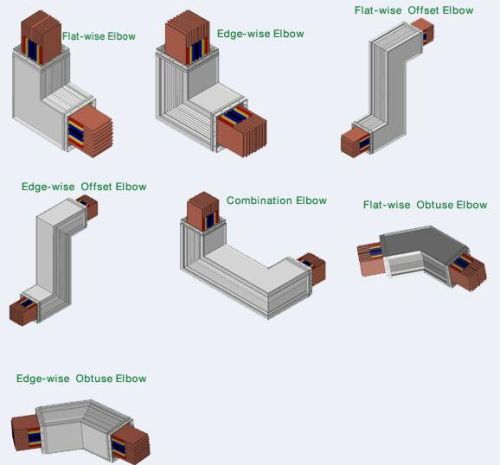 Flat-wise Elbow

Edge-wise Elbow

Flat-wise Offset Elbow

Edge-wise Offset Elbow

Combination Elbow

Flat-wise Obtuse Elbow

Edge-wise Obtuse Elbow