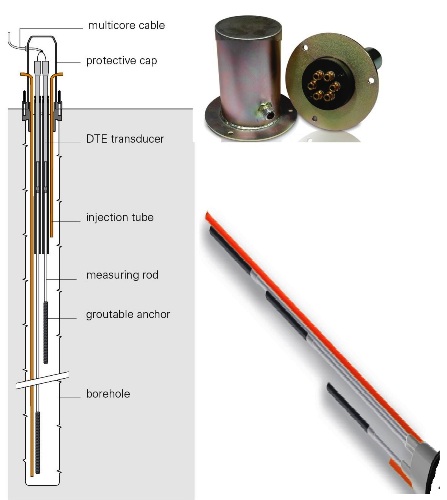 multicore cable
protective cap
DTE transducer
injection tube
measuring rod
groutable anchor
borehole