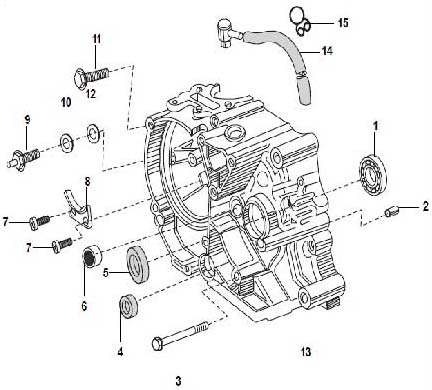 15
11
14
12
10
9
1
8
2
7
7
5
6
4
13
3