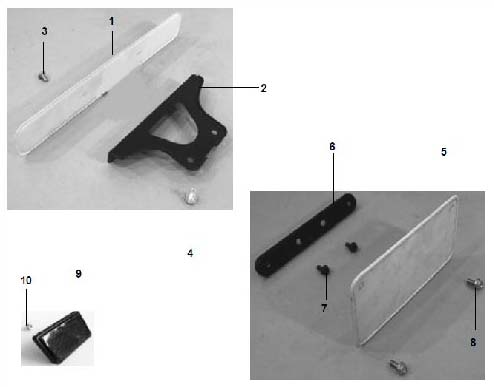 1
3
2
6
5
4
9
10
7
8