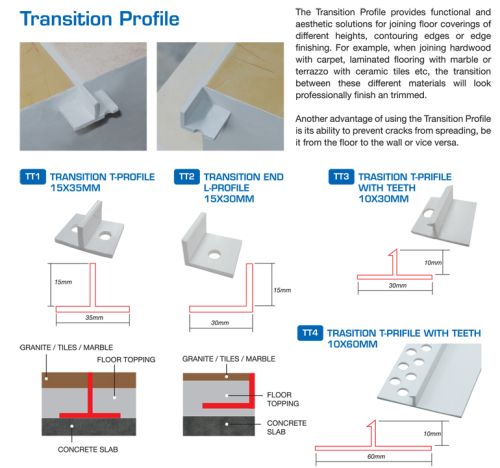 Transition Profile

The Transition Profile provides functional and aesthetic solutions for joining floor coverings of different heights, contouring edges or edge finishing. For example, when joining hardwood with carpet, laminated flooring with marble or terrazzo with ceramic tiles etc, the transition between these different materials will look professionally finish an trimmed.

Another advantage of using the Transition Profile is its ability to prevent cracks from spreading, be it from the floor to the wall or vice versa.

TT1 TRANSITION T-PROFILE 15X35MM

15mm

35mm

GRANITE / TILES / MARBLE

FLOOR TOPPING

CONCRETE SLAB

TT2 TRANSITION END L-PROFILE 15X30MM

15mm

30mm

GRANITE / TILES / MARBLE

FLOOR TOPPING

CONCRETE SLAB

TT3 TRASITION T-PRIFILE WITH TEETH 10X30MM

10mm

30mm

TT4 TRASITION T-PRIFILE WITH TEETH 10X60MM

10mm

60mm