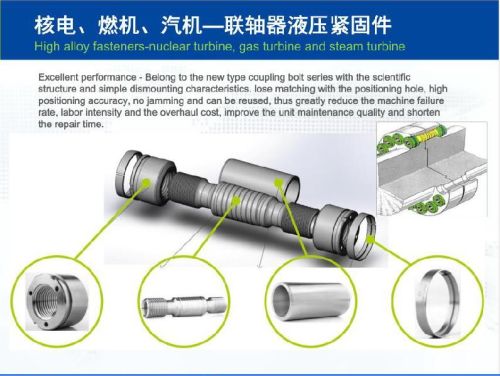 核电、燃机、汽机—联轴器液压紧固件
High alloy fasteners-nuclear turbine, gas turbine and steam turbine

Excellent performance - Belong to the new type coupling bolt series with the scientific structure and simple dismounting characteristics. lose matching with the positioning hole, high positioning accuracy, no jamming and can be reused, thus greatly reduce the machine failure rate, labor intensity and the overhaul cost, improve the unit maintenance quality and shorten the repair time.