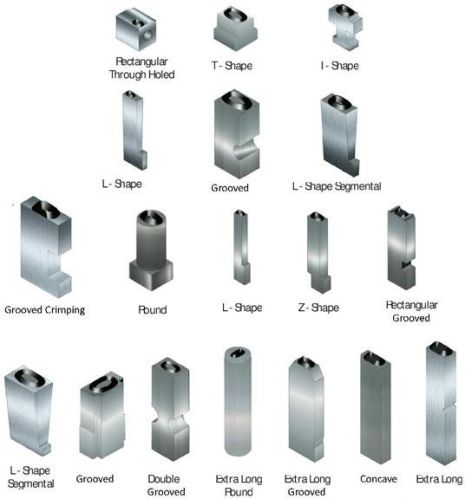 Rectangular Through Holed

T - Shape

I - Shape

L - Shape

Grooved

L - Shape Segmental

Grooved Crimping

Round

L - Shape

Z - Shape

Rectangular Grooved

L - Shape Segmental

Grooved

Double Grooved

Extra Long Round

Extra Long Grooved

Concave

Extra Long