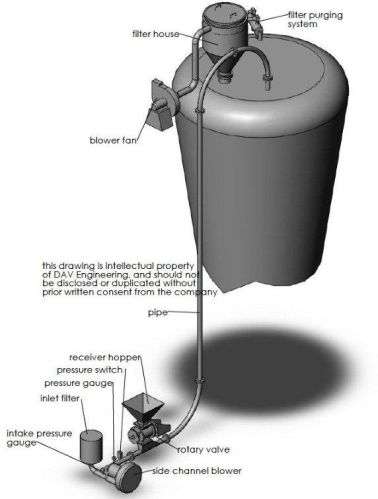 filter purging system

filter house

blower fan

this drawing is intellectual property of DAV Engineering, and should not be disclosed or duplicated without prior written consent from the company

pipe

receiver hopper

pressure switch

pressure gauge

inlet filter

intake pressure gauge

rotary valve

side channel blower