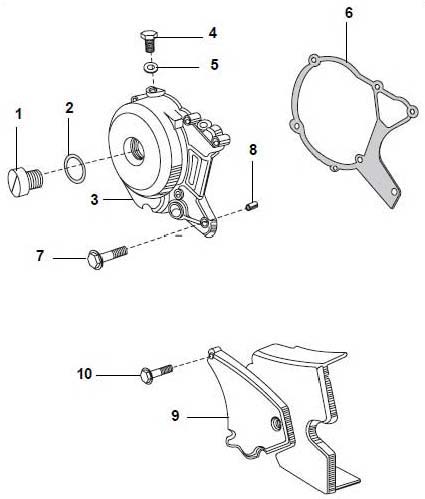 6
4
5
1
2
8
3
7
10
9