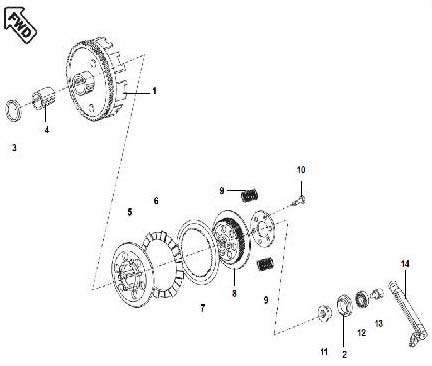 FWD

1

4

3

10

9

6

5

8

9

7

14

13

12

11

2