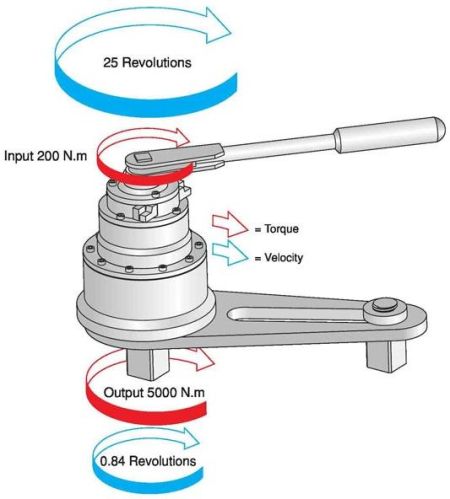 25 Revolutions

Input 200 N.m

= Torque

= Velocity

Output 5000 N.m

0.84 Revolutions