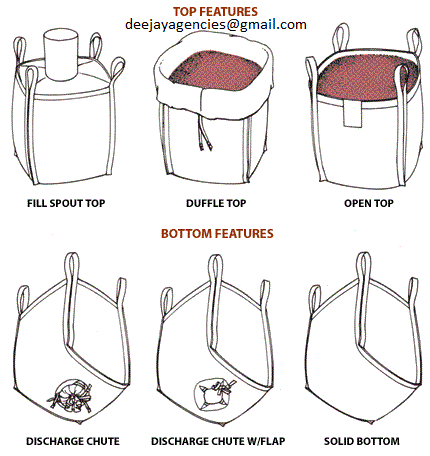 TOP FEATURES
deejayagencies@gmail.com

FILL SPOUT TOP

DUFFLE TOP

OPEN TOP

BOTTOM FEATURES

DISCHARGE CHUTE

DISCHARGE CHUTE W/FLAP

SOLID BOTTOM