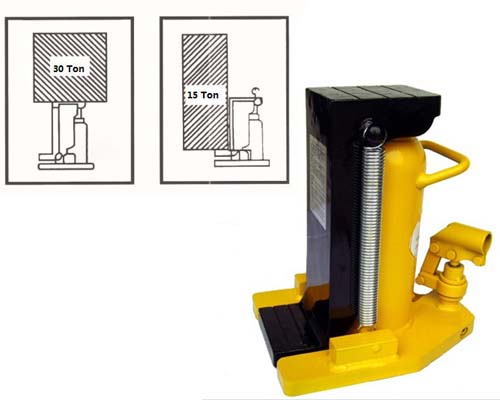 30 Ton

15 Ton